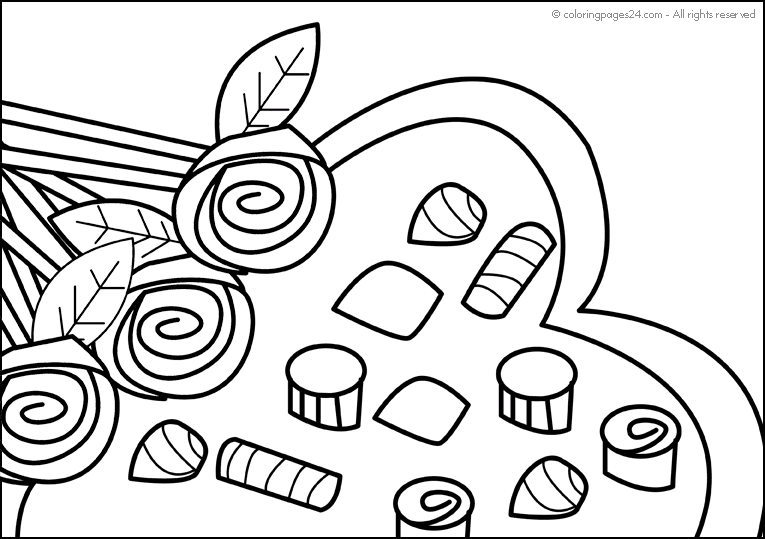 © coloringpages24.com - All rights reserved